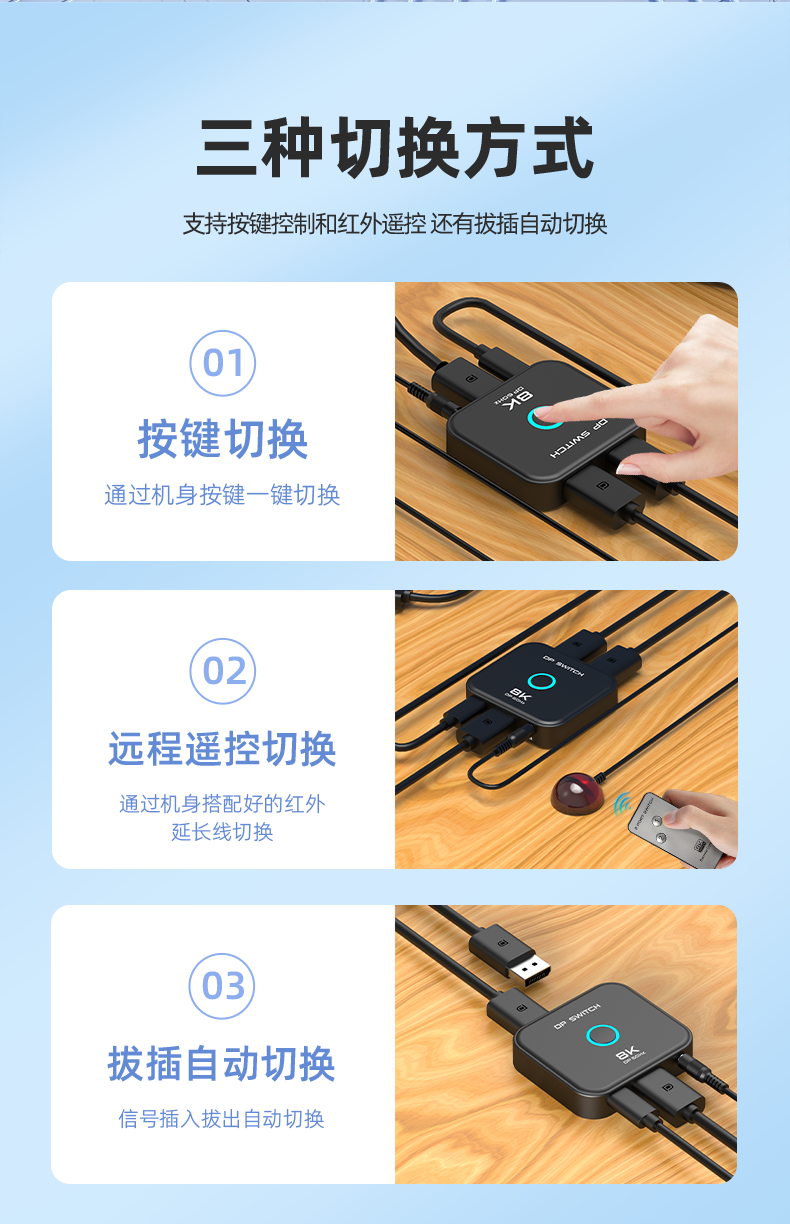 三种切换方式

支持按键控制和红外遥控 还有拔插自动切换

01

按键切换

通过机身按键一键切换

8K
DP 60Hz
DP SWITCH

02

远程遥控切换

通过机身搭配好的红外延长线切换

DP SWITCH
8K
DP 60Hz

03

拔插自动切换

信号插入拔出自动切换

DP SWITCH
8K
DP 60Hz