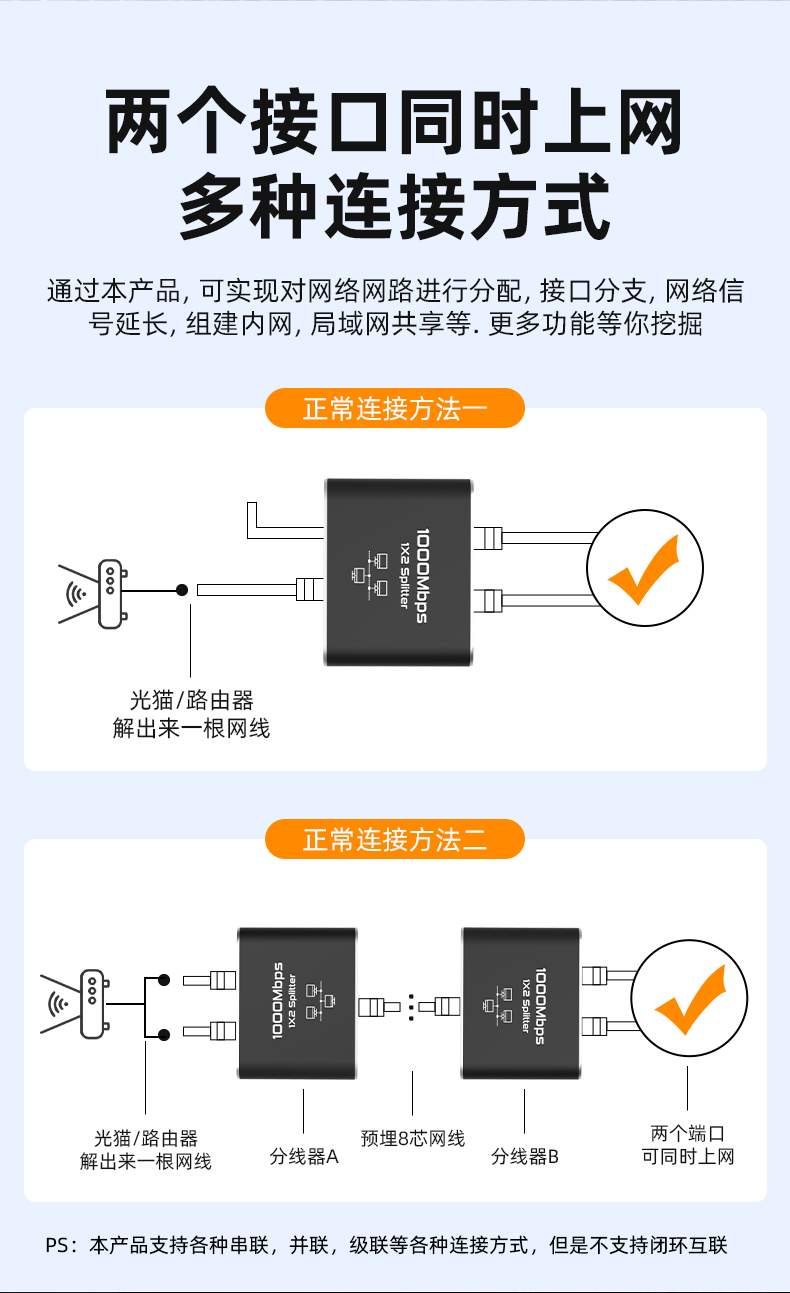 两个接口同时上网
多种连接方式

通过本产品, 可实现对网络网路进行分配, 接口分支, 网络信号延长, 组建内网, 局域网共享等. 更多功能等你挖掘

正常连接方法一

1000Mbps
1X2 Splitter

光猫/路由器
解出来一根网线

正常连接方法二

1000Mbps
1X2 Splitter

1000Mbps
1X2 Splitter

光猫/路由器
解出来一根网线

分线器A

预埋8芯网线

分线器B

两个端口
可同时上网

PS：本产品支持各种串联，并联，级联等各种连接方式，但是不支持闭环互联