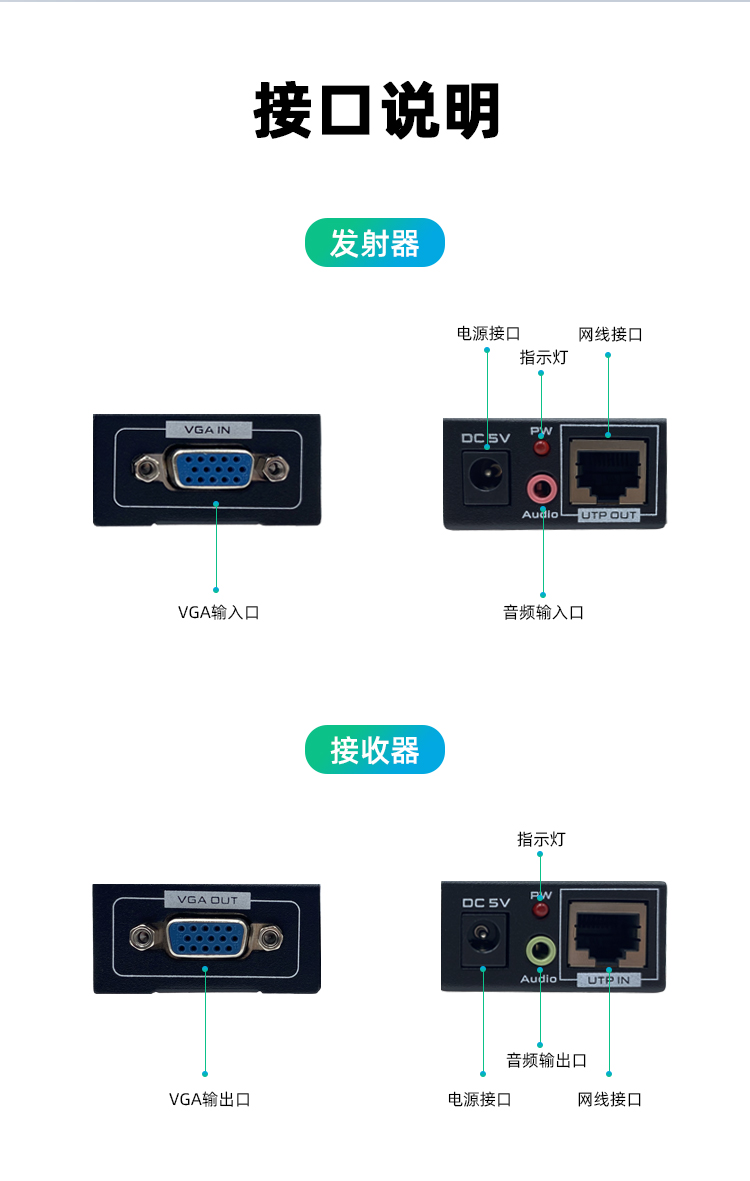 接口说明

发射器

电源接口
网线接口
指示灯
VGA IN
DC 5V
PW
Audio
UTP OUT
VGA输入口
音频输入口

接收器

指示灯
VGA OUT
DC 5V
PW
Audio
UTP IN
音频输出口
VGA输出口
电源接口
网线接口