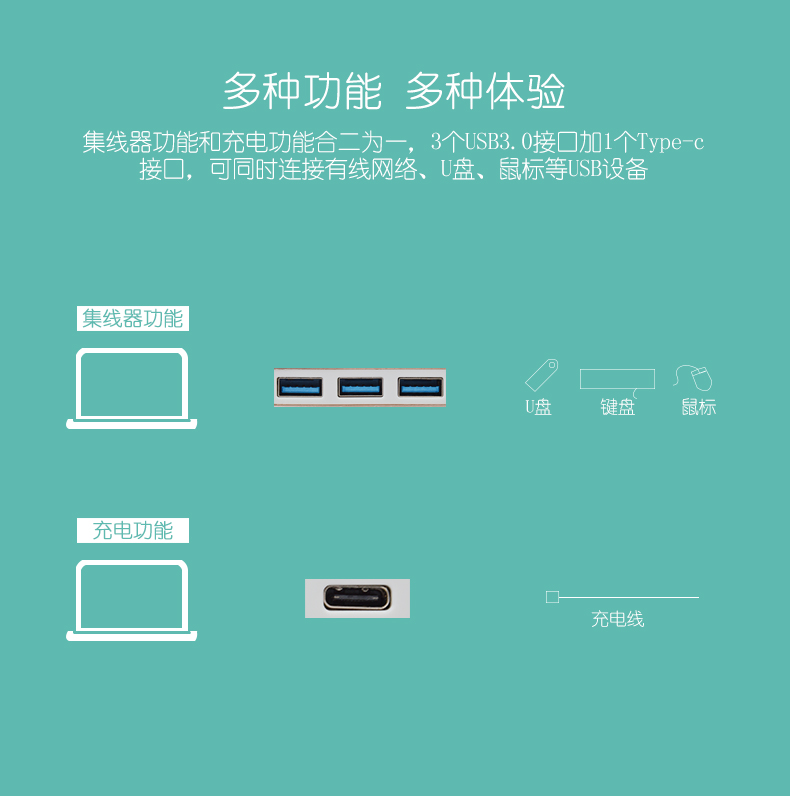 多种功能 多种体验

集线器功能和充电功能合二为一，3个USB3.0接口加1个Type-c接口，可同时连接有线网络、U盘、鼠标等USB设备

集线器功能

U盘

键盘

鼠标

充电功能

充电线