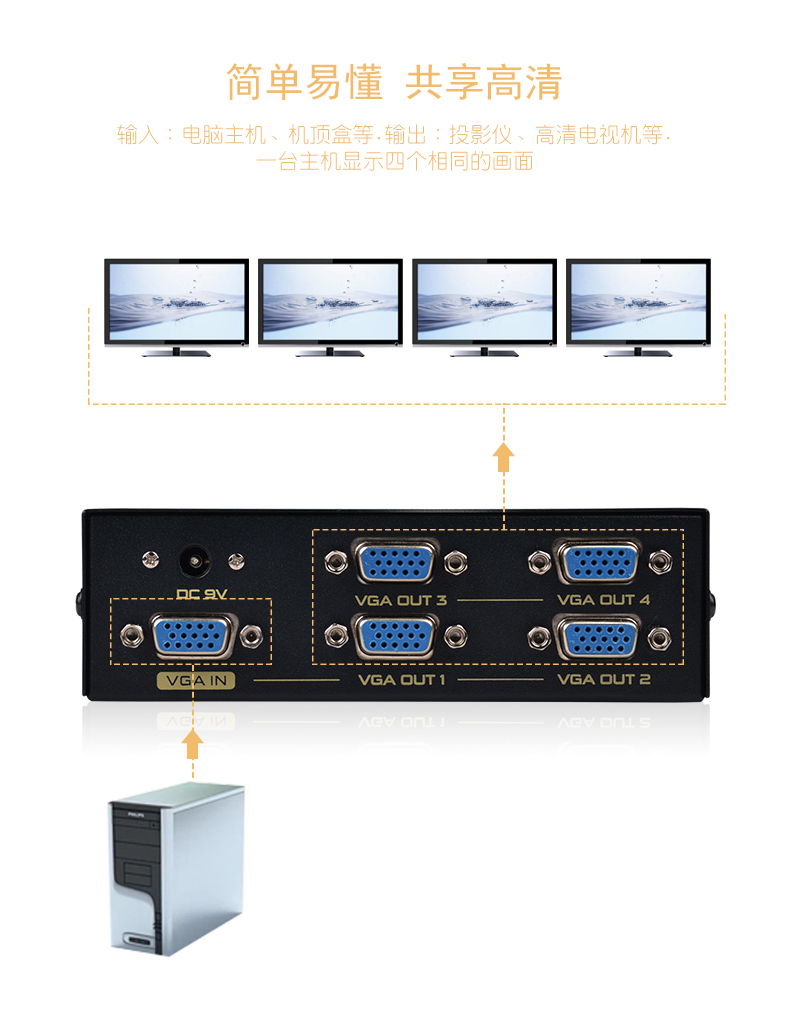 简单易懂 共享高清

输入：电脑主机、机顶盒等·输出：投影仪、高清电视机等·
一台主机显示四个相同的画面

DC 9V

VGA OUT 3

VGA OUT 4

VGA IN

VGA OUT 1

VGA OUT 2

PHILIPS